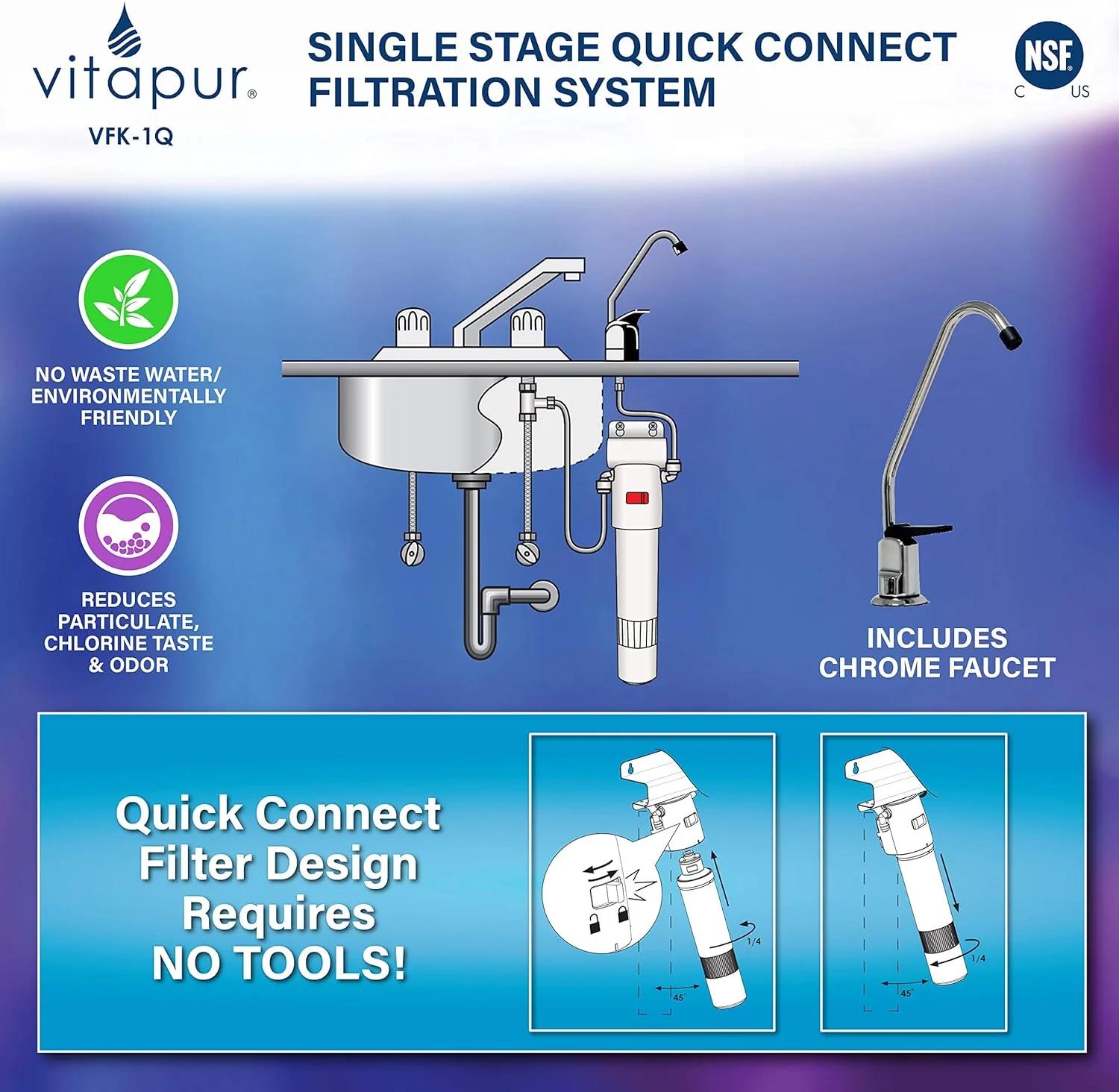 vitapur®
VFK-1Q

SINGLE STAGE QUICK CONNECT FILTRATION SYSTEM

NSF®
C US

NO WASTE WATER/ ENVIRONMENTALLY FRIENDLY

REDUCES PARTICULATE, CHLORINE TASTE & ODOR

INCLUDES CHROME FAUCET

Quick Connect Filter Design Requires NO TOOLS!

1/4
45°

1/4
45°